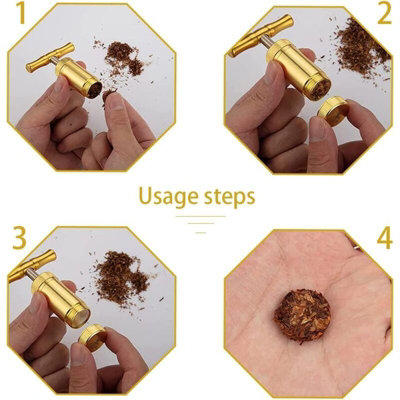 1

2

Usage steps

3

4