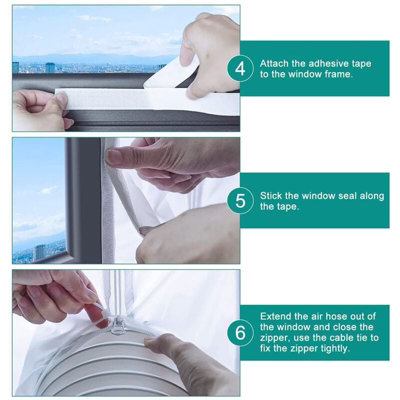 4 Attach the adhesive tape to the window frame.

5 Stick the window seal along the tape.

6 Extend the air hose out of the window and close the zipper, use the cable tie to fix the zipper tightly.