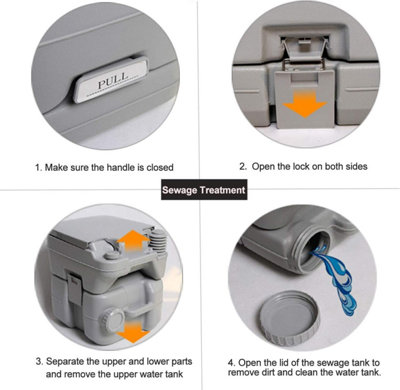 PULL

1. Make sure the handle is closed

2. Open the lock on both sides

Sewage Treatment

3. Separate the upper and lower parts and remove the upper water tank

4. Open the lid of the sewage tank to remove dirt and clean the water tank.