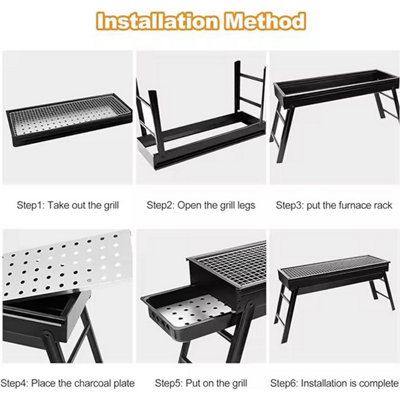 Installation Method

Step1: Take out the grill

Step2: Open the grill legs

Step3: put the furnace rack

Step4: Place the charcoal plate

Step5: Put on the grill

Step6: Installation is complete