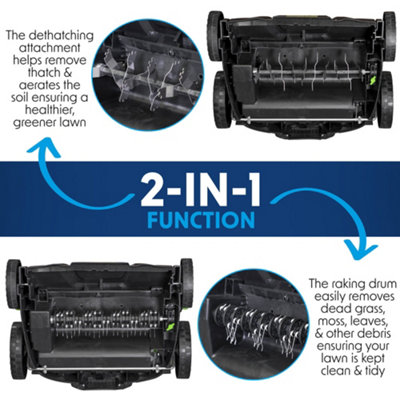 The dethatching attachment helps remove thatch & aerates the soil ensuring a healthier, greener lawn

2-IN-1
FUNCTION

The raking drum easily removes dead grass, moss, leaves, & other debris ensuring your lawn is kept clean & tidy