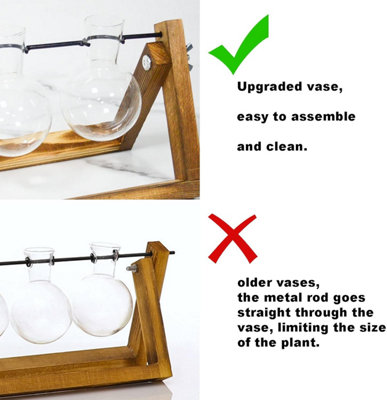 Upgraded vase,

easy to assemble

and clean.

older vases, the metal rod goes straight through the vase, limiting the size of the plant.