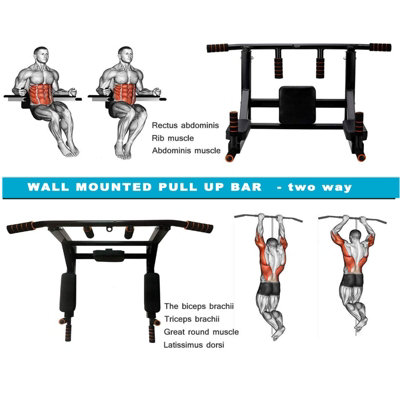 Rectus abdominis
Rib muscle
Abdominis muscle

WALL MOUNTED PULL UP BAR - two way

The biceps brachii
Triceps brachii
Great round muscle
Latissimus dorsi