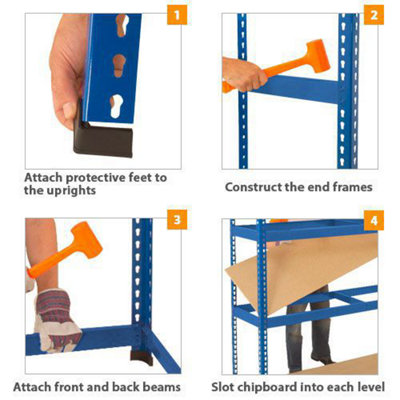 1

Attach protective feet to the uprights

2

Construct the end frames

3

Attach front and back beams

4

Slot chipboard into each level