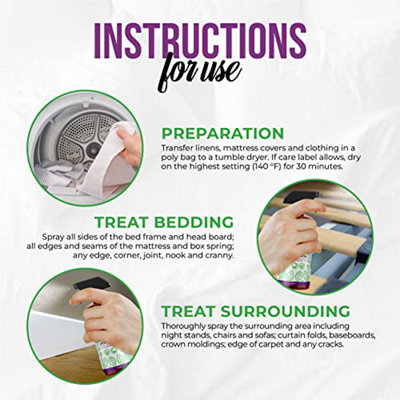 INSTRUCTIONS
for use

PREPARATION
Transfer linens, mattress covers and clothing in a poly bag to a tumble dryer. If care label allows, dry on the highest setting (140 °F) for 30 minutes.

TREAT BEDDING
Spray all sides of the bed frame and head board; all edges and seams of the mattress and box spring; any edge, corner, joint, nook and cranny.

TREAT SURROUNDING
Thoroughly spray the surrounding area including night stands, chairs and sofas; curtain folds, baseboards, crown moldings; edge of carpet and any cracks.