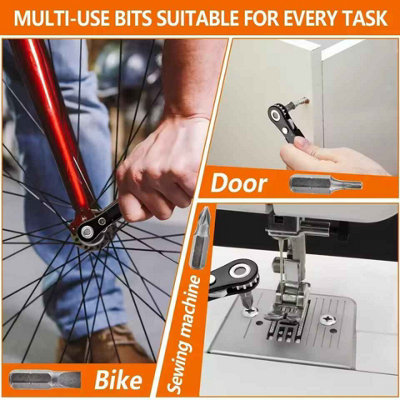 MULTI-USE BITS SUITABLE FOR EVERY TASK

Door

Sewing machine

Bike