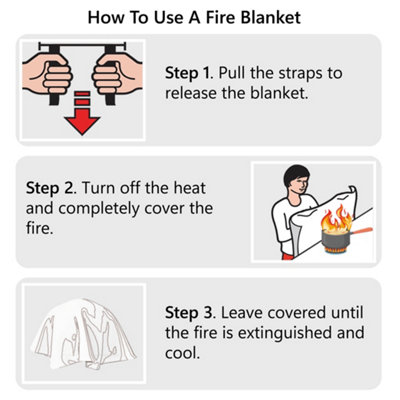 How To Use A Fire Blanket

Step 1. Pull the straps to release the blanket.

Step 2. Turn off the heat and completely cover the fire.

Step 3. Leave covered until the fire is extinguished and cool.