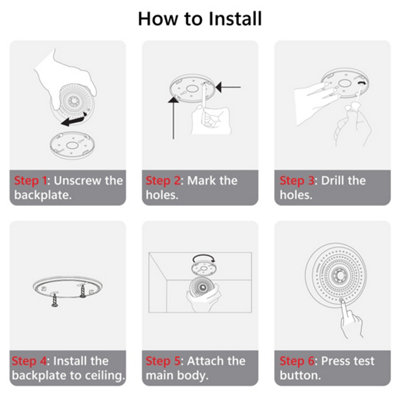 How to Install

Step 1: Unscrew the backplate.

Step 2: Mark the holes.

Step 3: Drill the holes.

Step 4: Install the backplate to ceiling.

Step 5: Attach the main body.

Step 6: Press test button.