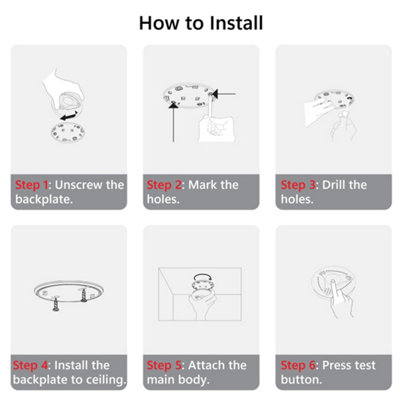 How to Install

Step 1: Unscrew the backplate.

Step 2: Mark the holes.

Step 3: Drill the holes.

Step 4: Install the backplate to ceiling.

Step 5: Attach the main body.

Step 6: Press test button.