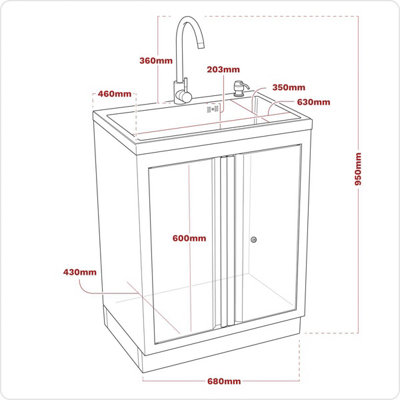 360mm
203mm
460mm
350mm
630mm
950mm
600mm
430mm
680mm