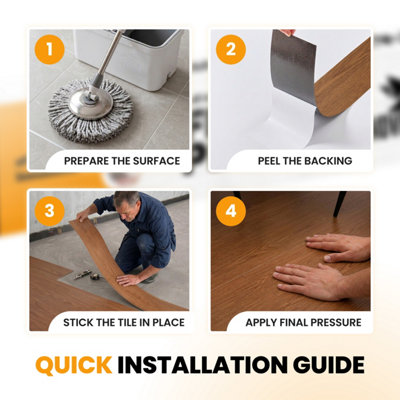 1

PREPARE THE SURFACE

2

PEEL THE BACKING

3

STICK THE TILE IN PLACE

4

APPLY FINAL PRESSURE

QUICK INSTALLATION GUIDE