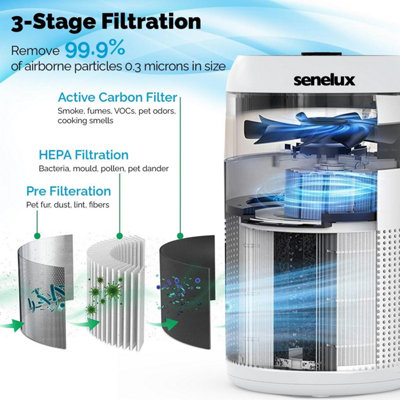 3-Stage Filtration

Remove 99.9% of airborne particles 0.3 microns in size

senelux

Active Carbon Filter
Smoke, fumes, VOCs, pet odors, cooking smells

HEPA Filtration
Bacteria, mould, pollen, pet dander

Pre Filteration
Pet fur, dust, lint, fibers