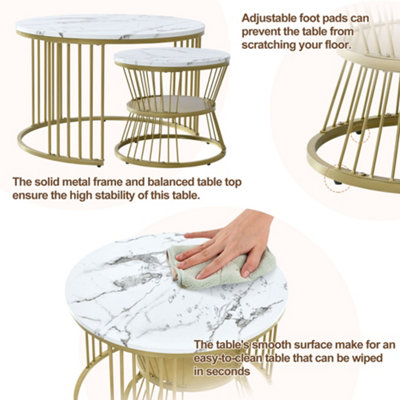 Adjustable foot pads can prevent the table from scratching your floor.

The solid metal frame and balanced table top ensure the high stability of this table.

The table's smooth surface make for an easy-to-clean table that can be wiped in seconds