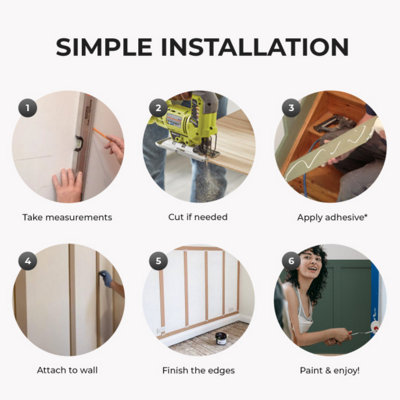 SIMPLE INSTALLATION

1
Take measurements

2
Cut if needed

3
Apply adhesive*

4
Attach to wall

5
Finish the edges

6
Paint & enjoy!