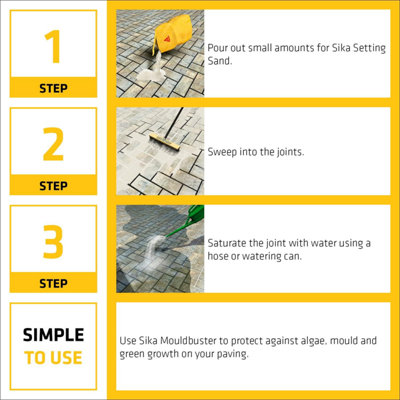 1

STEP

Pour out small amounts for Sika Setting Sand.

2

STEP

Sweep into the joints.

3

STEP

Saturate the joint with water using a hose or watering can.

SIMPLE TO USE

Use Sika Mouldbuster to protect against algae, mould and green growth on your paving.