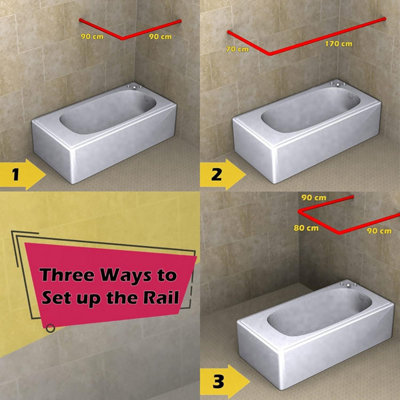 90 cm
90 cm
1

70 cm
170 cm
2

Three Ways to Set up the Rail

90 cm
80 cm
90 cm
3