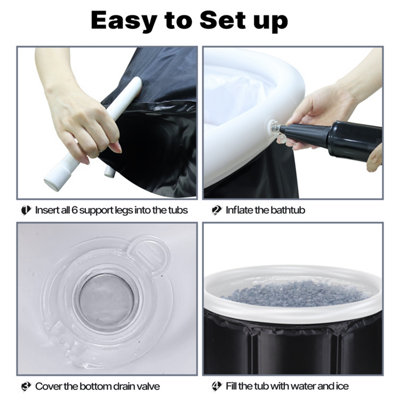 Easy to Set up

1 Insert all 6 support legs into the tubs

2 Inflate the bathtub

3 Cover the bottom drain valve

4 Fill the tub with water and ice