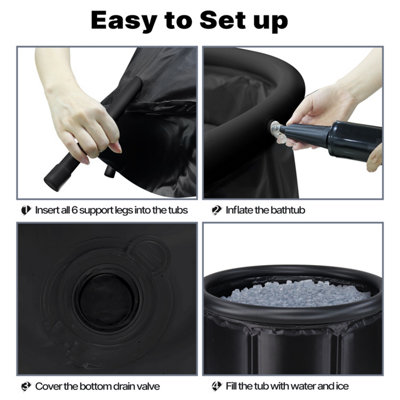 Easy to Set up

1 Insert all 6 support legs into the tubs

2 Inflate the bathtub

3 Cover the bottom drain valve

4 Fill the tub with water and ice