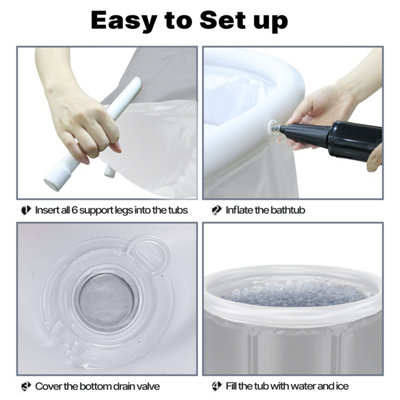 Easy to Set up

1 Insert all 6 support legs into the tubs

2 Inflate the bathtub

3 Cover the bottom drain valve

4 Fill the tub with water and ice