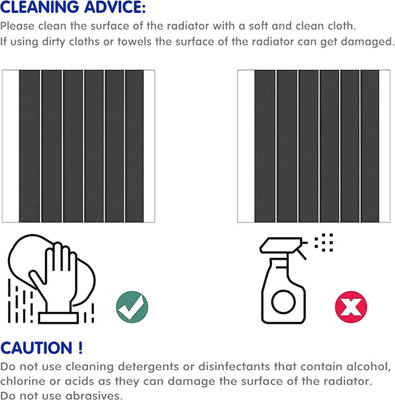 CLEANING ADVICE:
Please clean the surface of the radiator with a soft and clean cloth.
If using dirty cloths or towels the surface of the radiator can get damaged.

CAUTION !
Do not use cleaning detergents or disinfectants that contain alcohol, chlorine or acids as they can damage the surface of the radiator.
Do not use abrasives.