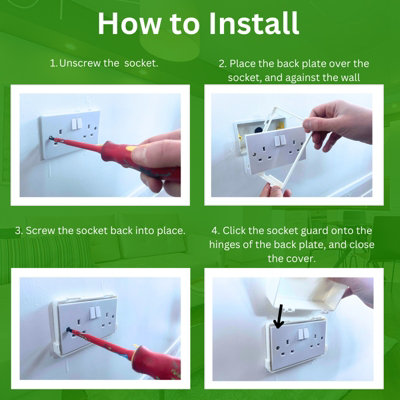 How to Install

1. Unscrew the socket.

2. Place the back plate over the socket, and against the wall

3. Screw the socket back into place.

4. Click the socket guard onto the hinges of the back plate, and close the cover.