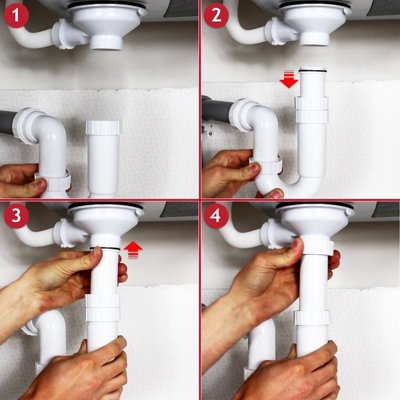 1

2

3

4