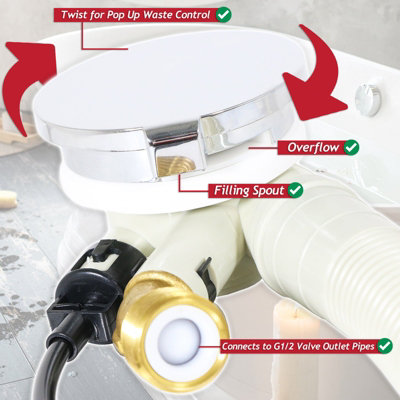 Twist for Pop Up Waste Control

Overflow

Filling Spout

Connects to G1/2 Valve Outlet Pipes