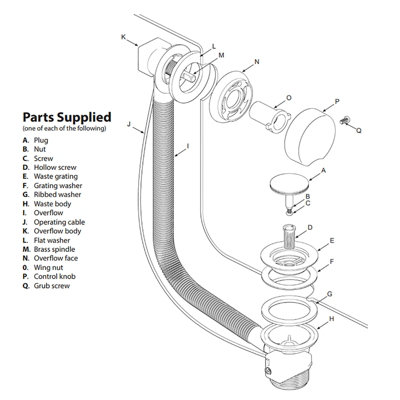 Parts Supplied
(one of each of the following)

A. Plug
B. Nut
C. Screw
D. Hollow screw
E. Waste grating
F. Grating washer
G. Ribbed washer
H. Waste body
I. Overflow
J. Operating cable
K. Overflow body
L. Flat washer
M. Brass spindle
N. Overflow face
0. Wing nut
P. Control knob
Q. Grub screw

K
L
M
N
O
P
Q
J
I
A
B
C
D
E
F
G
H