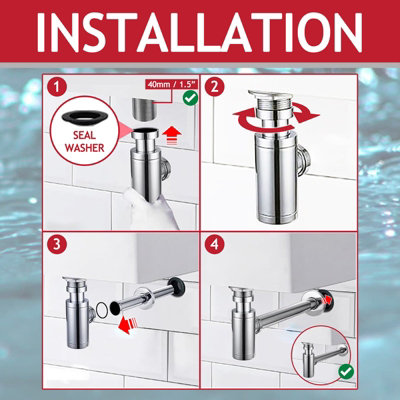 INSTALLATION

1

40mm / 1.5"

SEAL WASHER

2

3

4