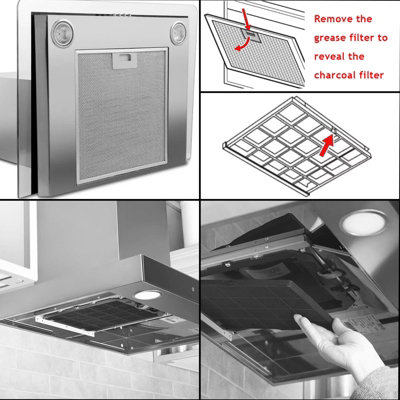 Remove the grease filter to reveal the charcoal filter