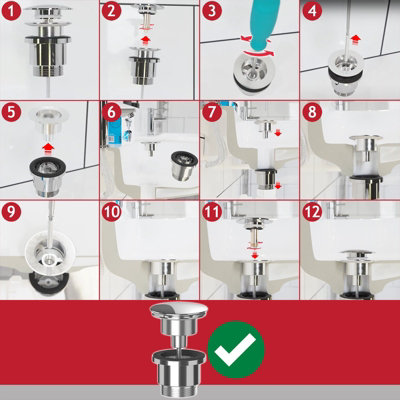 1
2
3
4
5
6
7
8
9
10
11
12