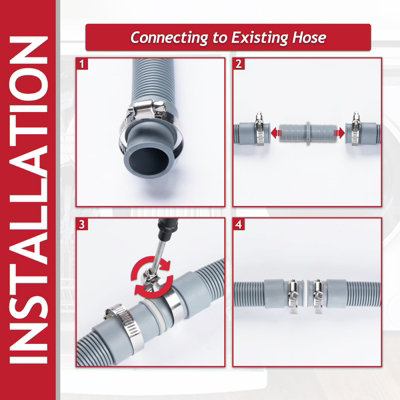 INSTALLATION

Connecting to Existing Hose

1

2

3

4