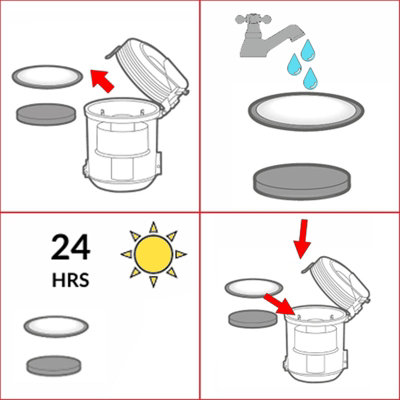 24
HRS