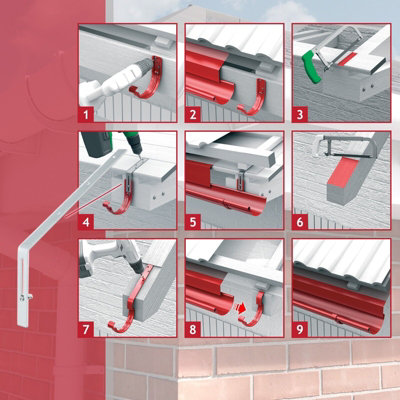 1
2
3
4
5
6
7
8
9