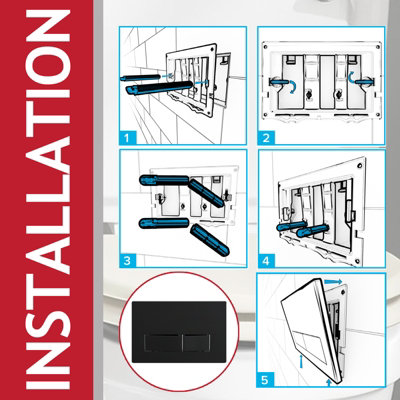 INSTALLATION

1

2

3

4

5