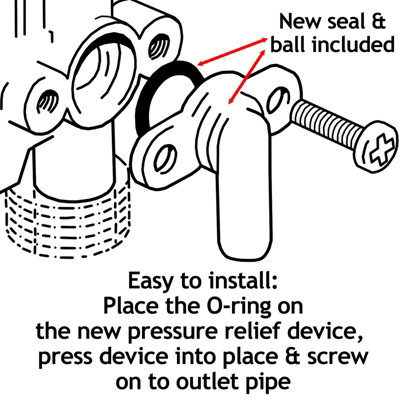 New seal & ball included

Easy to install:
Place the O-ring on the new pressure relief device, press device into place & screw on to outlet pipe