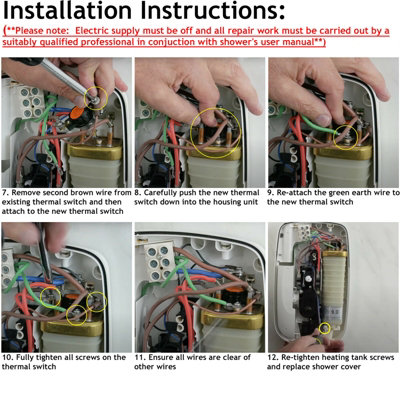 Installation Instructions:

(**Please note: Electric supply must be off and all repair work must be carried out by a suitably qualified professional in conjuction with shower's user manual**)

7. Remove second brown wire from existing thermal switch and then attach to the new thermal switch

8. Carefully push the new thermal switch down into the housing unit

9. Re-attach the green earth wire to the new thermal switch

10. Fully tighten all screws on the thermal switch

11. Ensure all wires are clear of other wires

12. Re-tighten heating tank screws and replace shower cover