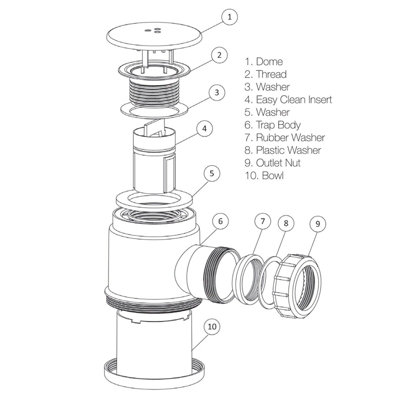 1
2
3
4
5
6
7
8
9
10

1. Dome
2. Thread
3. Washer
4. Easy Clean Insert
5. Washer
6. Trap Body
7. Rubber Washer
8. Plastic Washer
9. Outlet Nut
10. Bowl