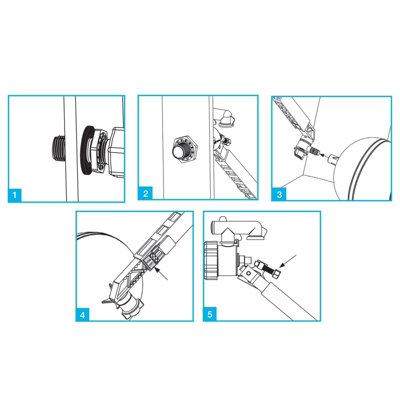 1

2

3

4

5