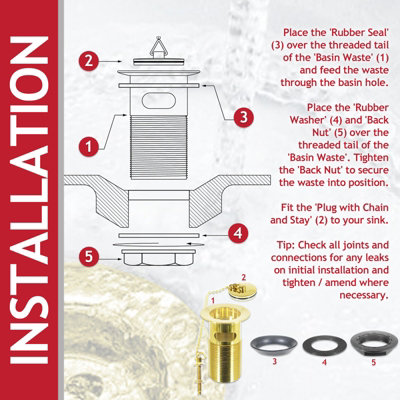 INSTALLATION

2

3

1

4

5

Place the 'Rubber Seal' (3) over the threaded tail of the 'Basin Waste' (1) and feed the waste through the basin hole.

Place the 'Rubber Washer' (4) and 'Back Nut' (5) over the threaded tail of the 'Basin Waste'. Tighten the 'Back Nut' to secure the waste into position.

Fit the 'Plug with Chain and Stay' (2) to your sink.

Tip: Check all joints and connections for any leaks on initial installation and tighten / amend where necessary.

2

1

3

4

5