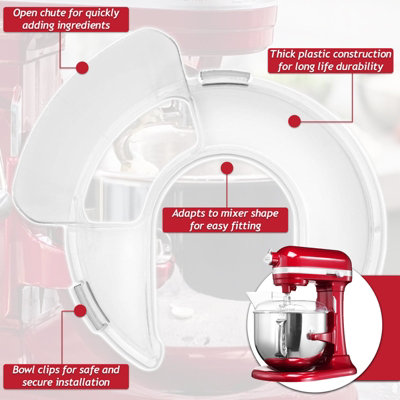 Open chute for quickly adding ingredients

Thick plastic construction for long life durability

Adapts to mixer shape for easy fitting

Bowl clips for safe and secure installation