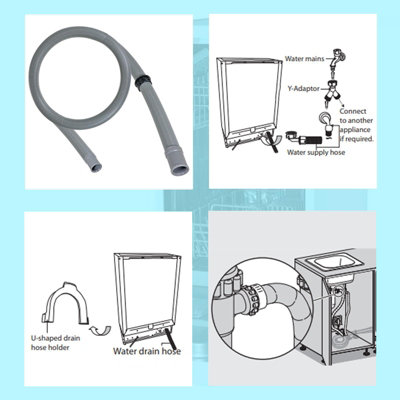 Water mains

Y-Adaptor

Connect to another appliance if required.

Water supply hose

U-shaped drain hose holder

Water drain hose