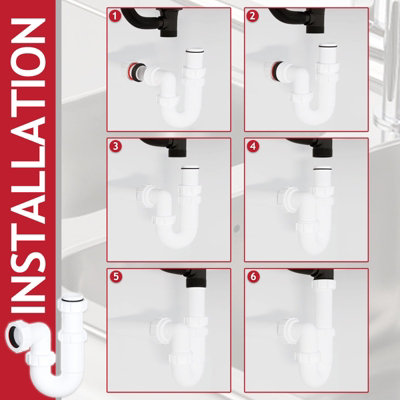 INSTALLATION

1

2

3

4

5

6