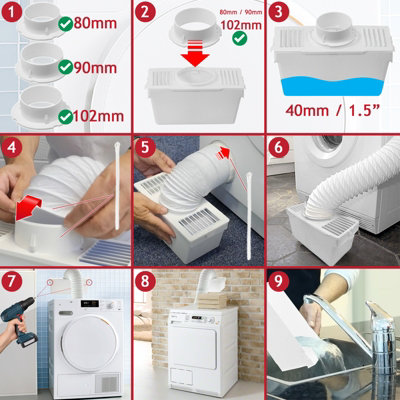 1
80mm
90mm
102mm

2
80mm / 90mm
102mm

3
40mm / 1.5”

4

5

6

7

8

9