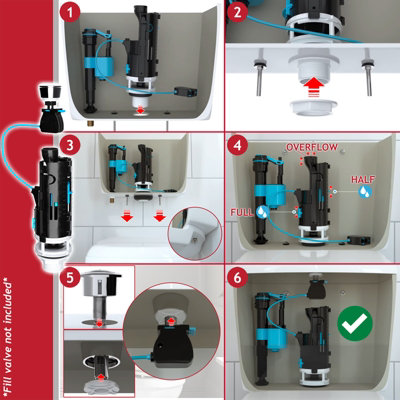 1

2

3

4

OVERFLOW

HALF

FULL

5

6

*Fill valve not included*