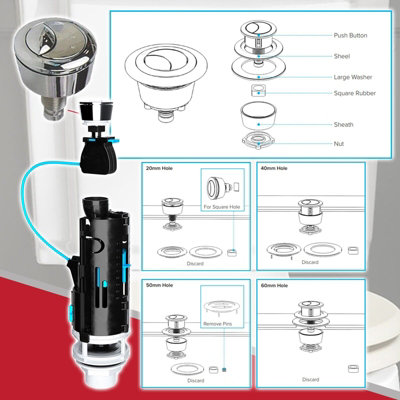 Push Button

Sheel

Large Washer

Square Rubber

Sheath

Nut

20mm Hole

For Square Hole

Discard

40mm Hole

Discard

50mm Hole

Remove Pins

Discard

60mm Hole

Discard