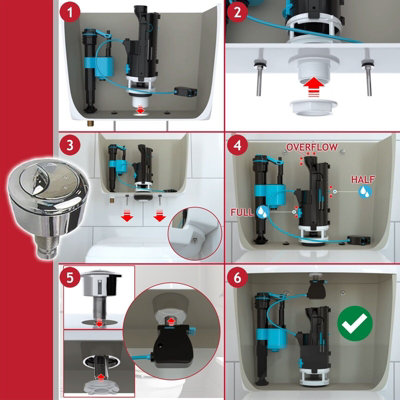 1

2

3

4

OVERFLOW

HALF

FULL

5

6