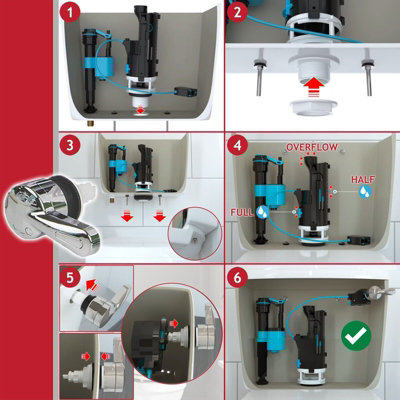 1

2

3

4

OVERFLOW

HALF

FULL

5

6