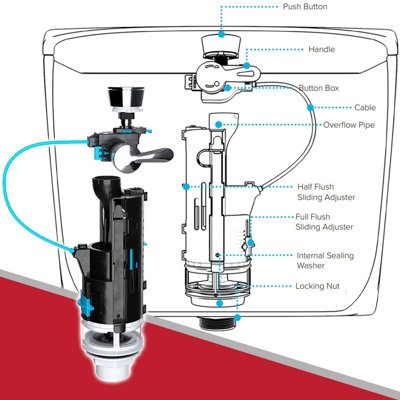 Push Button

Handle

Button Box

Cable

Overflow Pipe

Half Flush Sliding Adjuster

Full Flush Sliding Adjuster

Internal Sealing Washer

Locking Nut