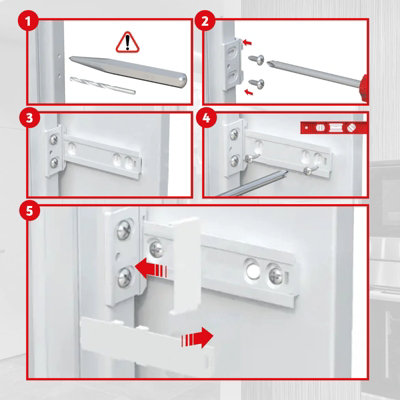 1

2

3

4

5